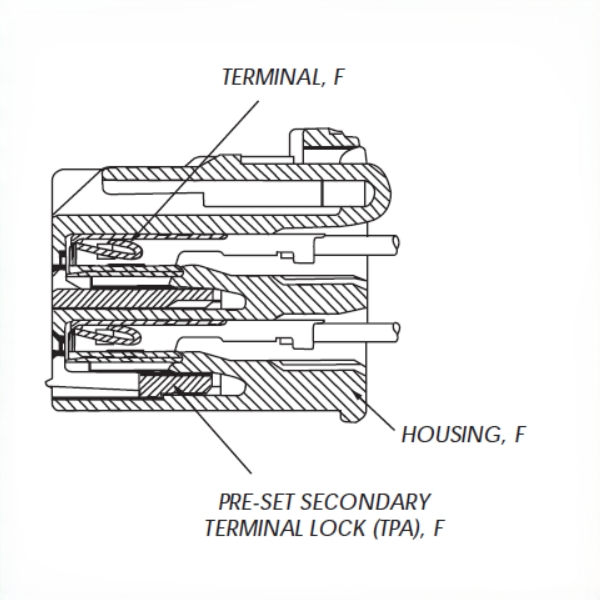 TERMINAL, F

HOUSING, F

PRE-SET SECONDARY TERMINAL LOCK (TPA), F